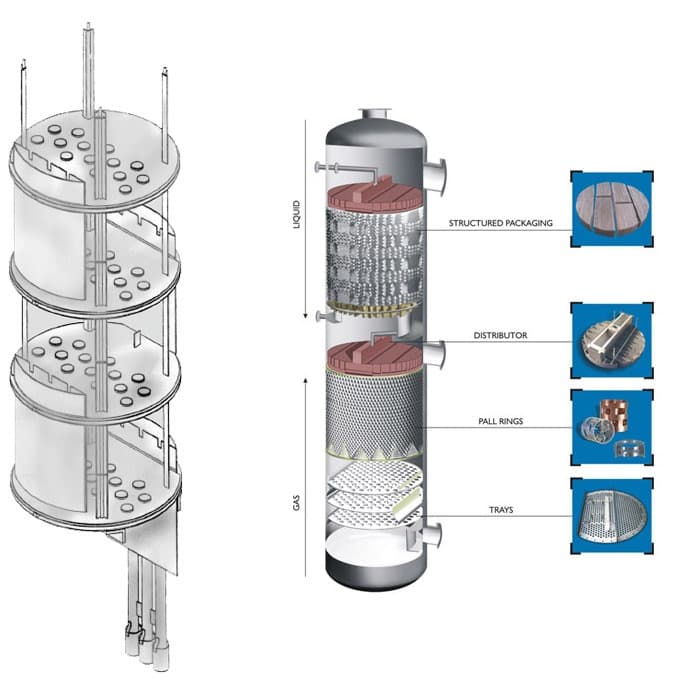 LIQUID

GAS

STRUCTURED PACKAGING

DISTRIBUTOR

PALL RINGS

TRAYS